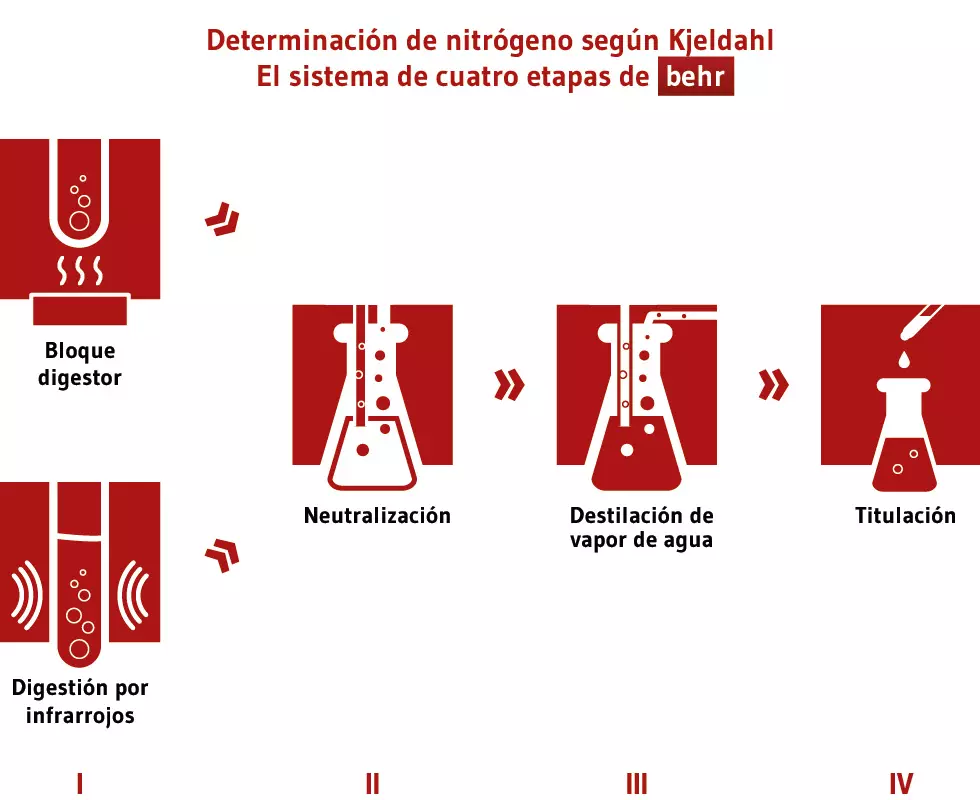 Determinación de nitrógeno según Kjeldahl
El sistema de cuatro etapas de behr

Bloque digestor

Digestión por infrarrojos

Neutralización

Destilación de vapor de agua

Titulación

I

II

III

IV